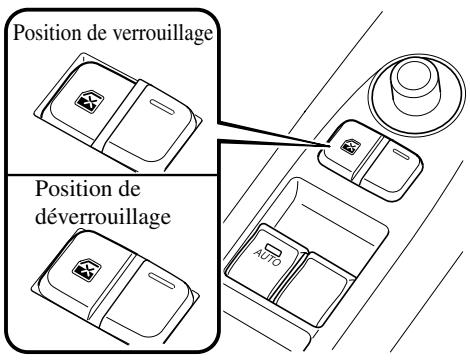 Position de verrouillage

Position de déverrouillage

AUTO