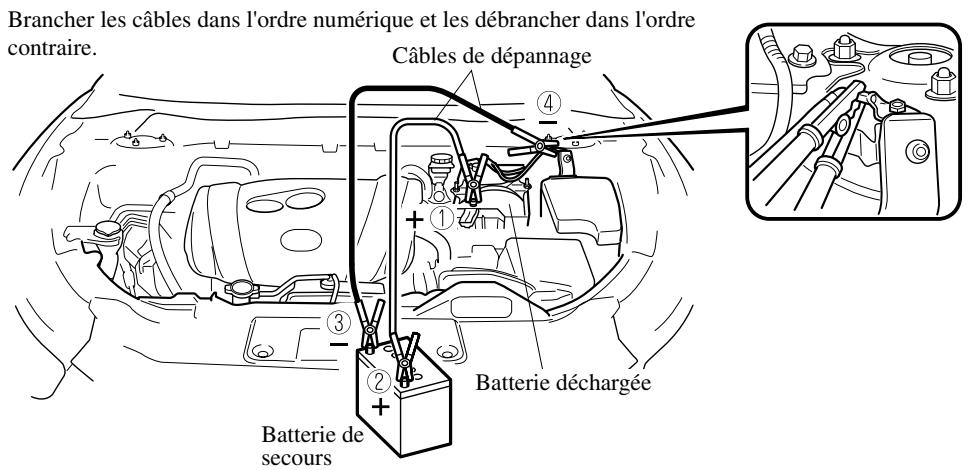 Brancher les câbles dans l'ordre numérique et les débrancher dans l'ordre contraire.

Câbles de dépannage

④
−

+ ①

③
−

②
+

Batterie déchargée

Batterie de secours