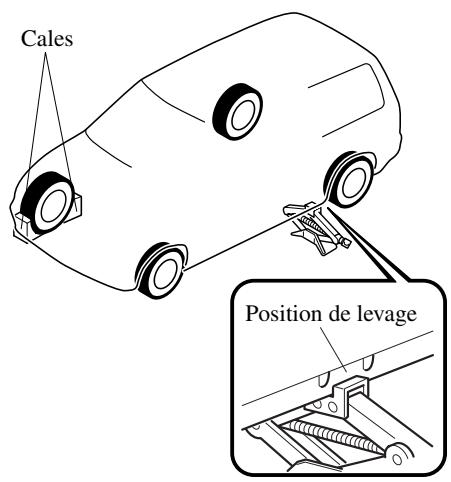 Cales

Position de levage