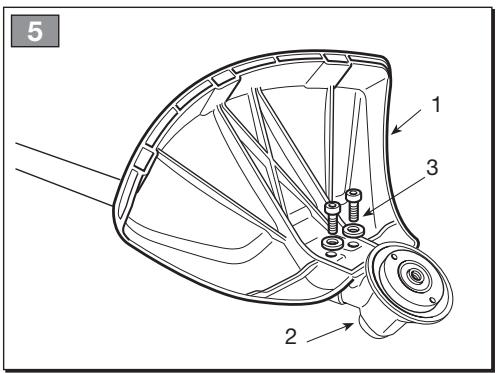 5

1

3

2