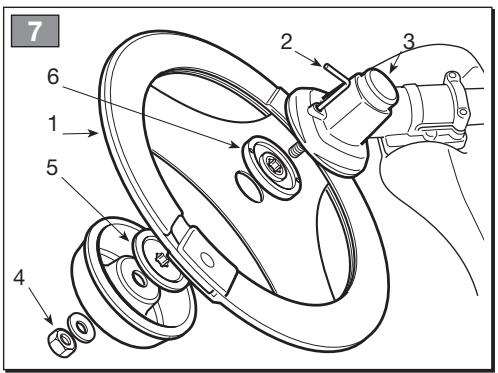 7

2

3

6

1

5

4