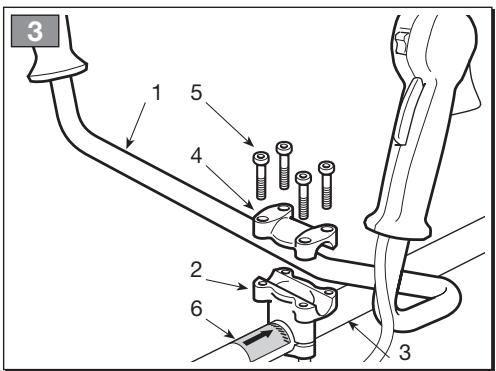 3

1

5

4

2

6

3