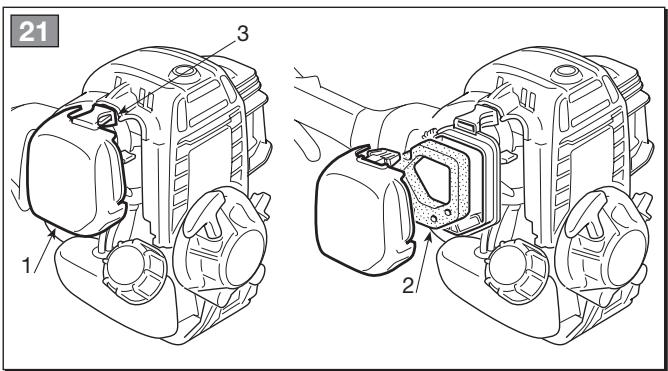 21

3

1

2