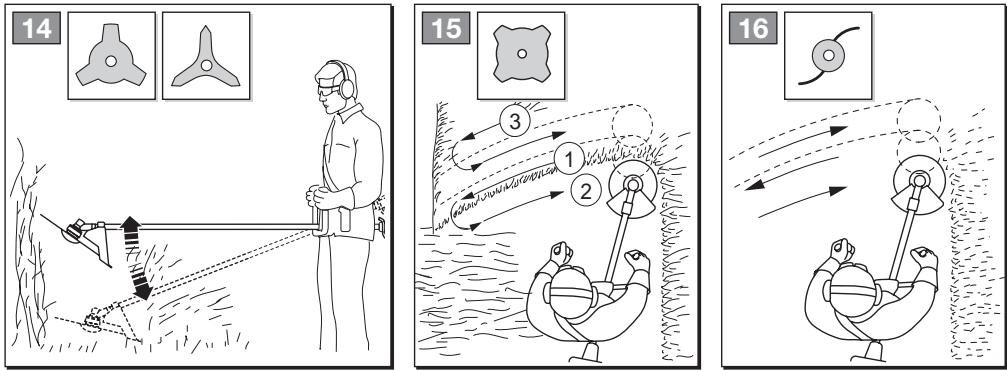 14

15

3

1

2

16