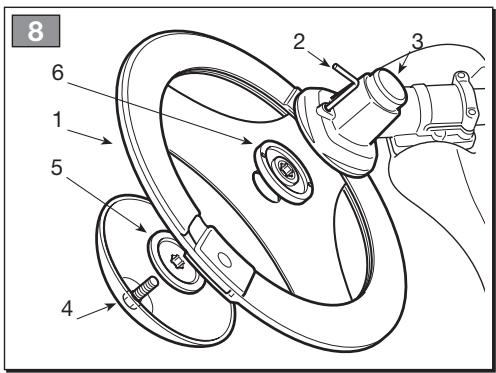 8
2
3
6
1
5
4