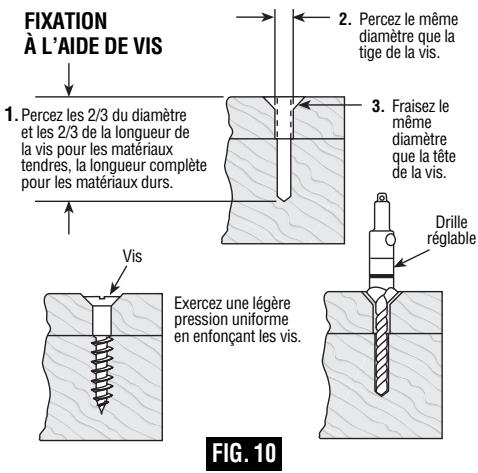 FIXATION
À L'AIDE DE VIS

2. Percez le même diamètre que la tige de la vis.

1. Percez les 2/3 du diamètre et les 2/3 de la longueur de la vis pour les matériaux tendres, la longueur complète pour les matériaux durs.

3. Fraisez le même diamètre que la tête de la vis.

Drille réglable

Vis

Exercez une légère pression uniforme en enfonçant les vis.

FIG. 10