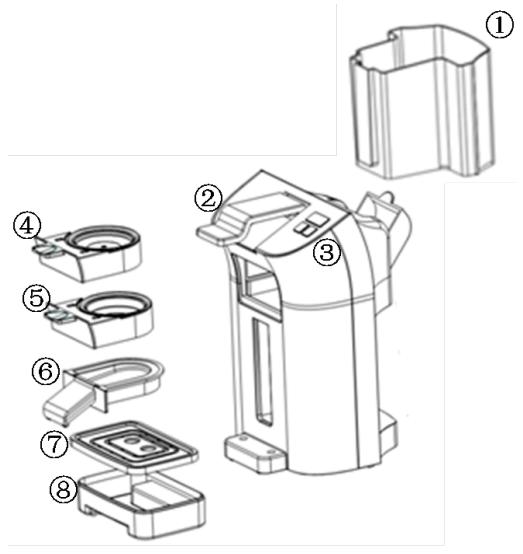 ①
②
③
④
⑤
⑥
⑦
⑧