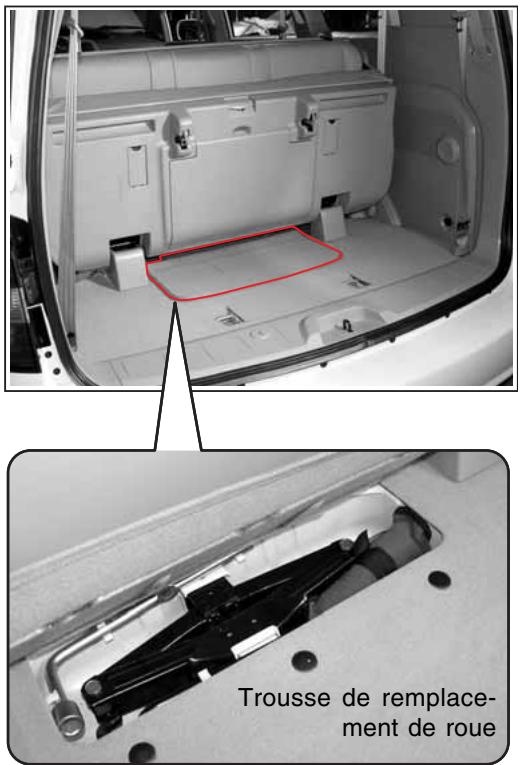 Trousse de remplacement de roue