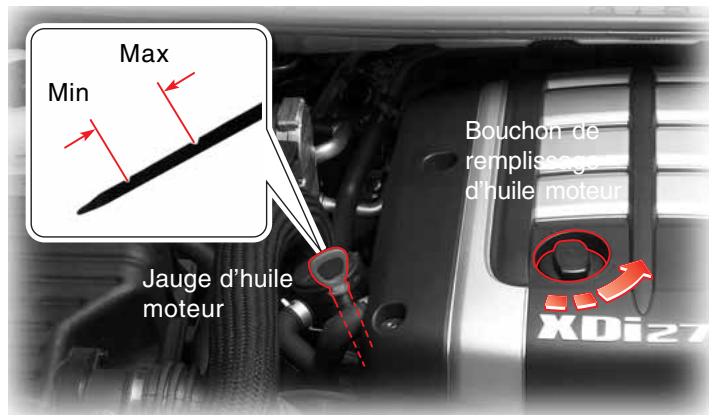 Max

Min

Bouchon de remplissage d'huile moteur

Jauge d'huile moteur

XDi27