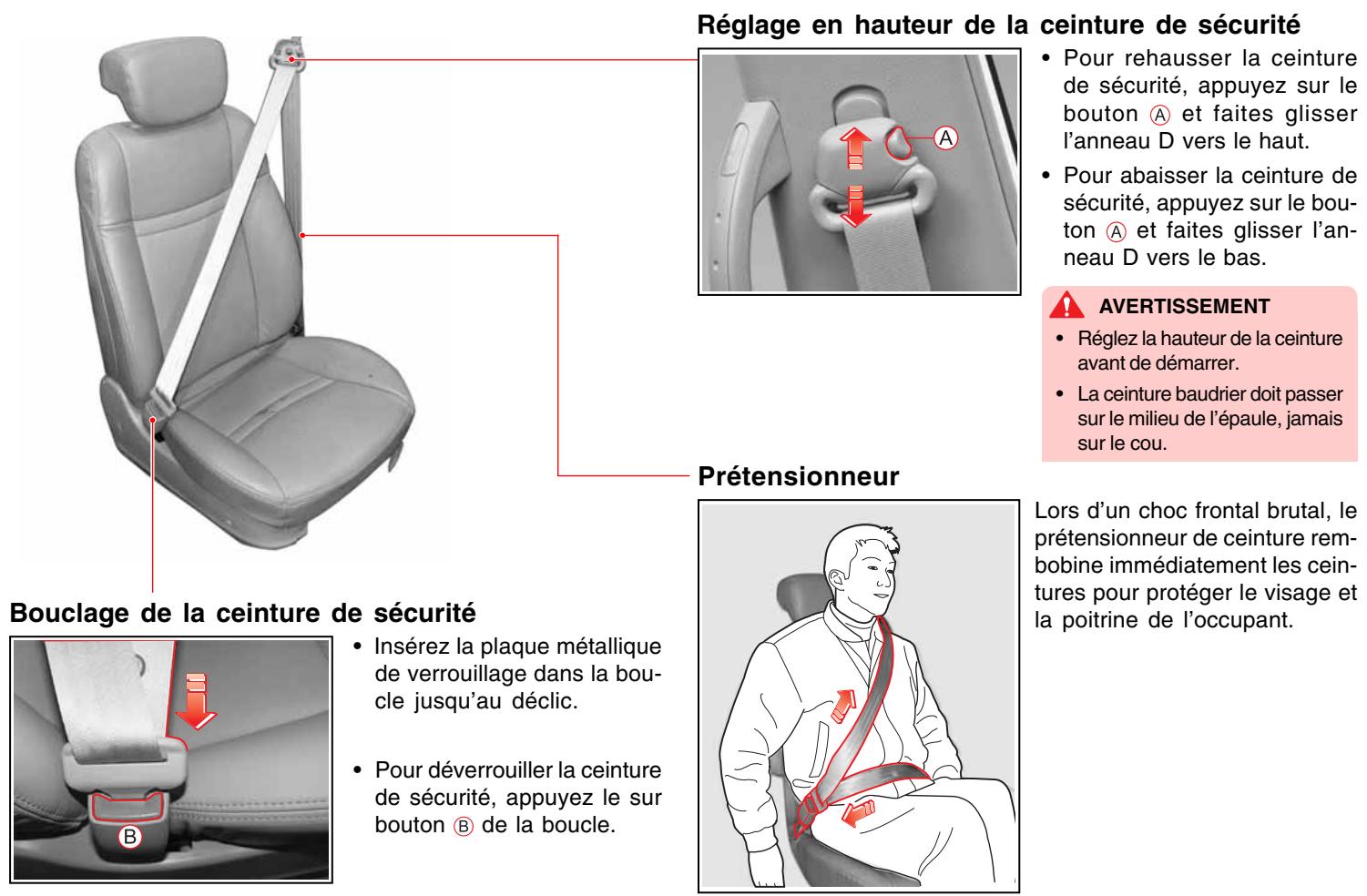 Réglage en hauteur de la ceinture de sécurité

A

• Pour rehausser la ceinture de sécurité, appuyez sur le bouton Ⓐ et faites glisser l'anneau D vers le haut.

• Pour abaisser la ceinture de sécurité, appuyez sur le bouton Ⓐ et faites glisser l'anneau D vers le bas.

AVERTISSEMENT

• Réglez la hauteur de la ceinture avant de démarrer.

• La ceinture baudrier doit passer sur le milieu de l'épaule, jamais sur le cou.

Prétensionneur

Lors d'un choc frontal brutal, le prétensionneur de ceinture rembobine immédiatement les ceintures pour protéger le visage et la poitrine de l'occupant.

Bouclage de la ceinture de sécurité

B

• Insérez la plaque métallique de verrouillage dans la boucle jusqu'au déclic.

• Pour déverrouiller la ceinture de sécurité, appuyez le sur bouton Ⓑ de la boucle.