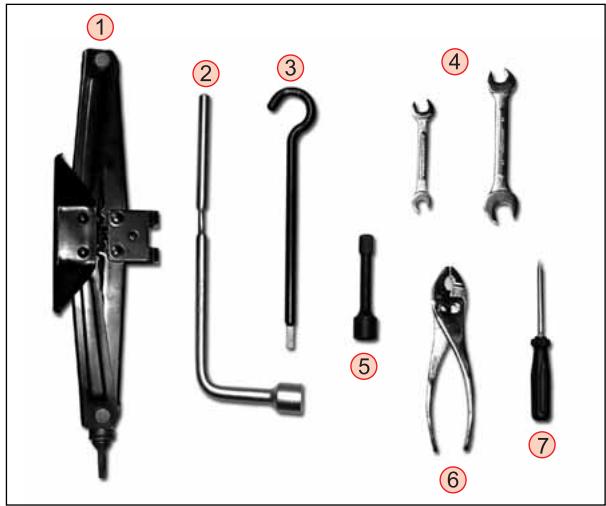 1
2
3
4
5
6
7