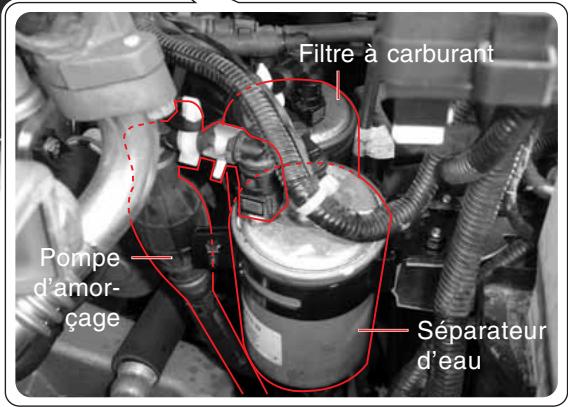 Filtre à carburant

Pompe d'amorçage

Séparateur d'eau