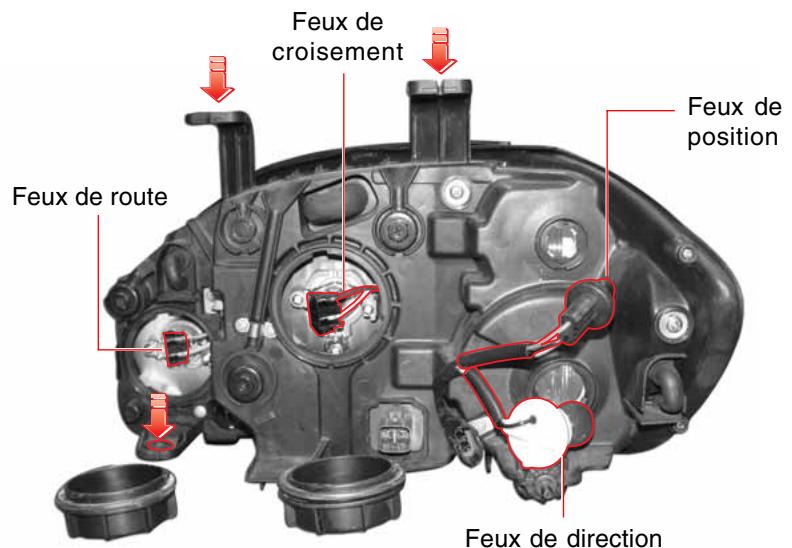 Feux de croisement

Feux de position

Feux de route

Feux de direction