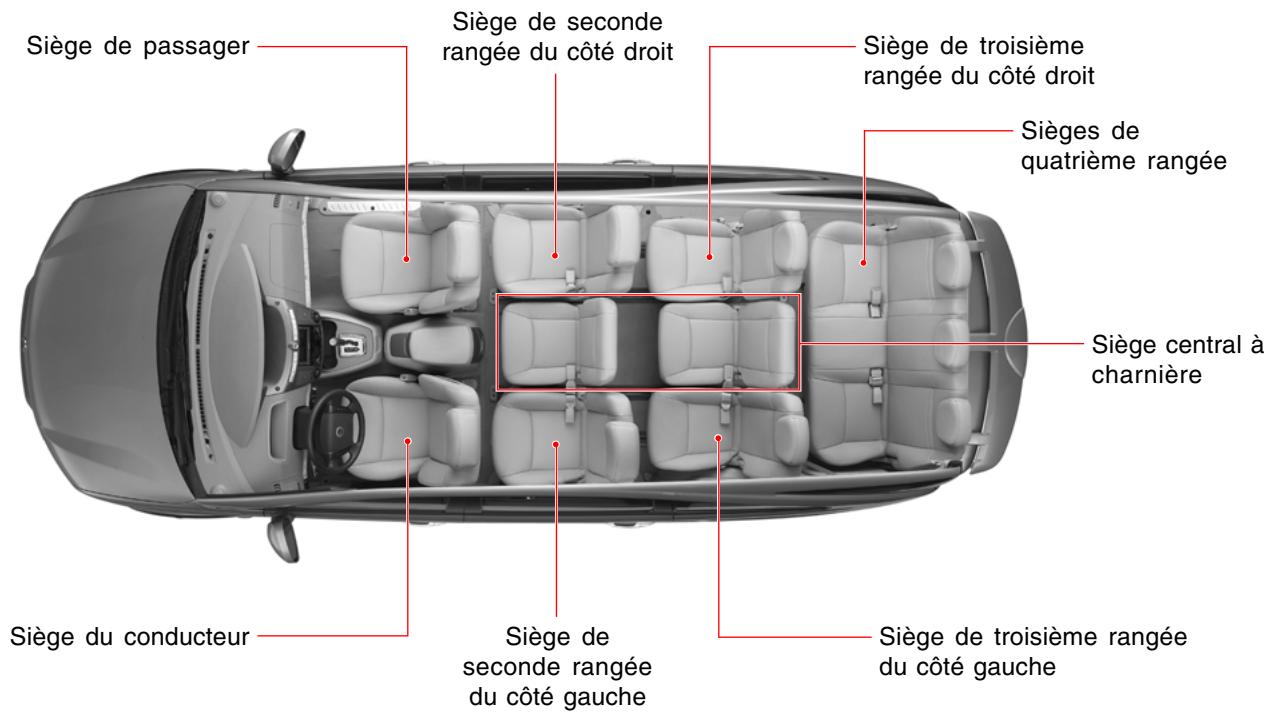 Siège de passager

Siège de seconde rangée du côté droit

Siège de troisième rangée du côté droit

Sièges de quatrième rangée

Siège central à charnière

Siège du conducteur

Siège de seconde rangée du côté gauche

Siège de troisième rangée du côté gauche