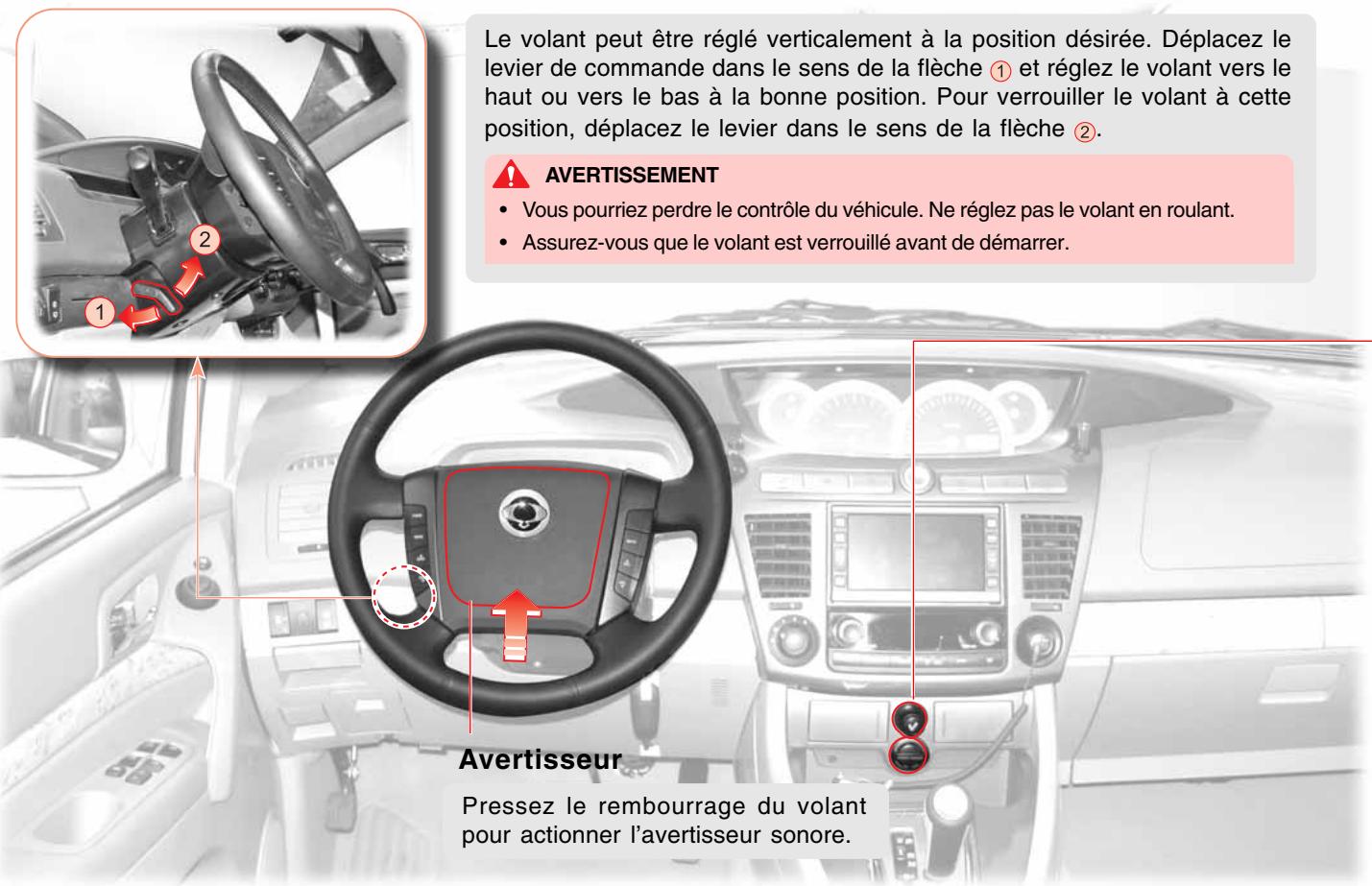 2

1

Le volant peut être réglé verticalement à la position désirée. Déplacez le levier de commande dans le sens de la flèche ① et réglez le volant vers le haut ou vers le bas à la bonne position. Pour verrouiller le volant à cette position, déplacez le levier dans le sens de la flèche ②.

AVERTISSEMENT

• Vous pourriez perdre le contrôle du véhicule. Ne réglez pas le volant en roulant.
• Assurez-vous que le volant est verrouillé avant de démarrer.

Avertisseur

Pressez le rembourrage du volant pour actionner l'avertisseur sonore.