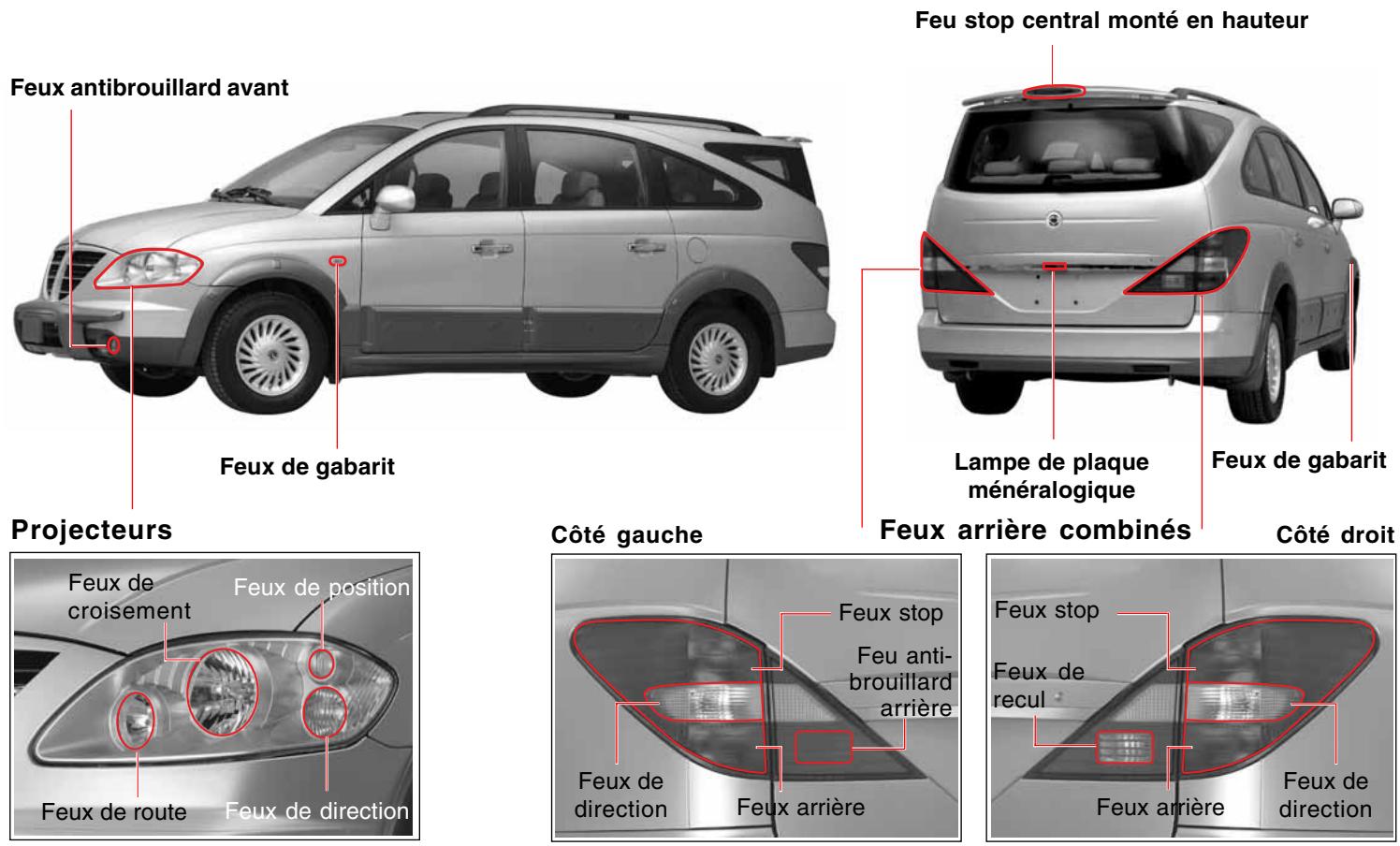 Feu stop central monté en hauteur

Feux antibrouillard avant

Feux de gabarit

Lampe de plaque ménéralogique

Feux de gabarit

Projecteurs

Feux de croisement

Feux de position

Feux de route

Feux de direction

Côté gauche

Feux arrière combinés

Côté droit

Feux stop

Feu anti-brouillard arrière

Feux de direction

Feux arrière

Feux stop

Feux de recul

Feux arrière

Feux de direction