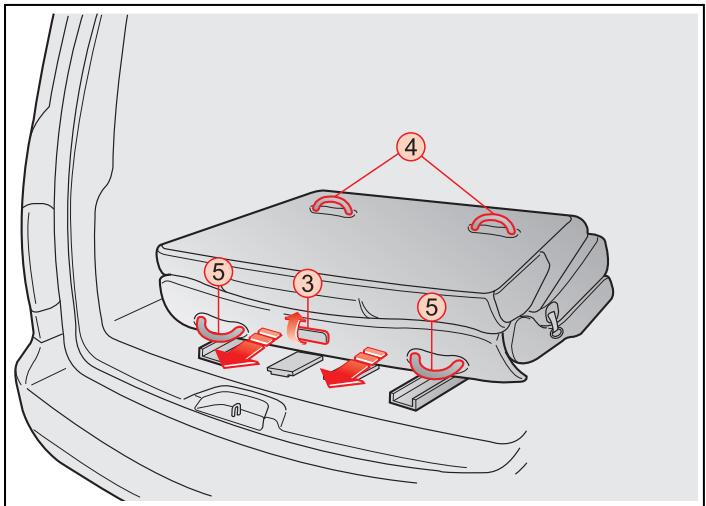 4
5
3
5