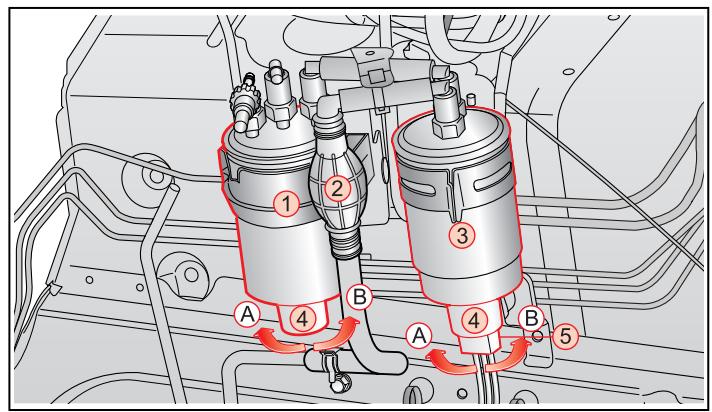 1
2
3
A
4
B
A
4
B
5