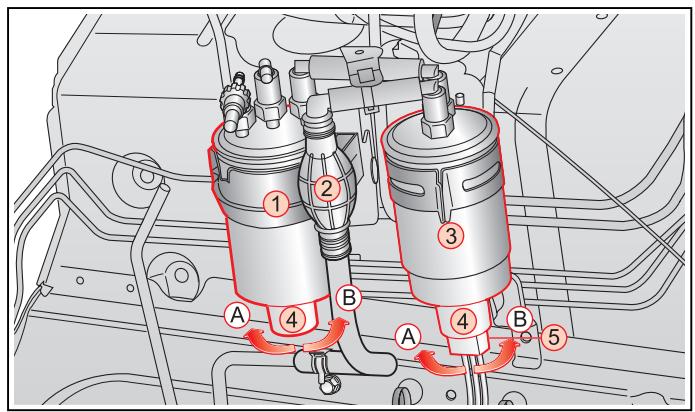 1
2
3
A
4
B
A
4
B
5