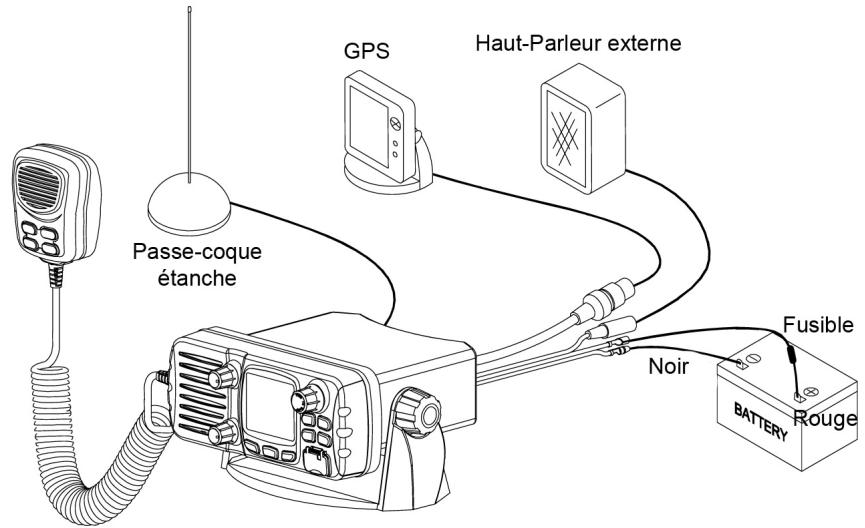 GPS

Haut-Parleur externe

Passe-coque étanche

Fusible

Noir

BATTERY

Rouge