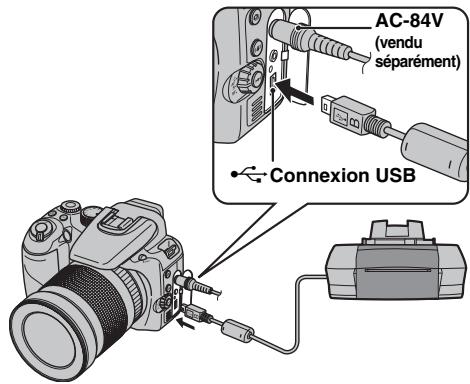 AC-84V
(vendu séparément)

Connexion USB