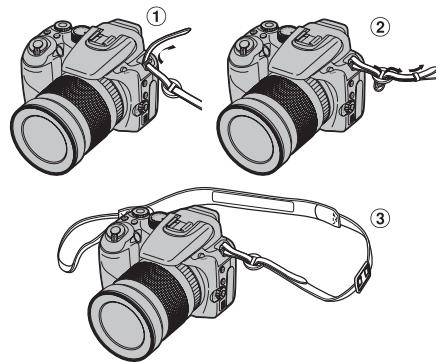 ①

②

③