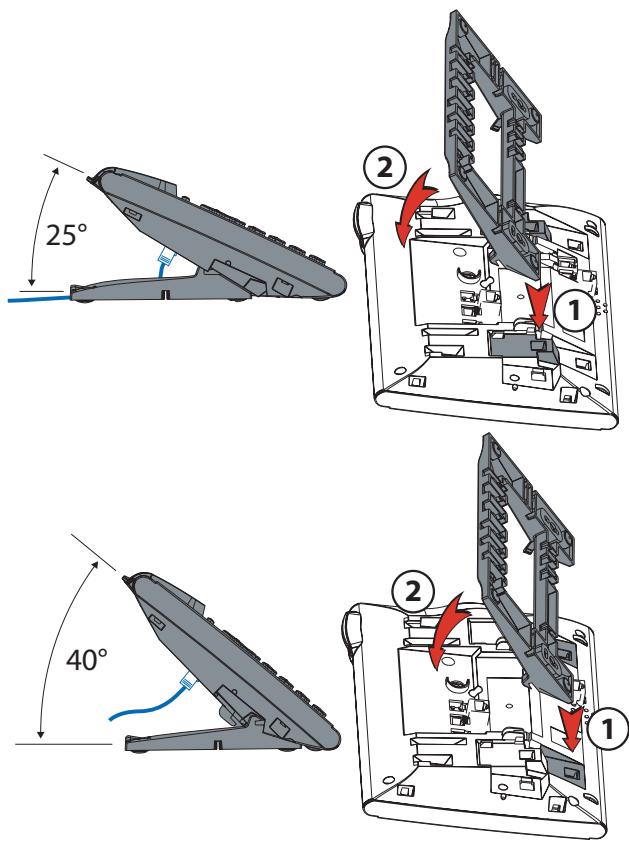 25°

2

1

40°

2

1