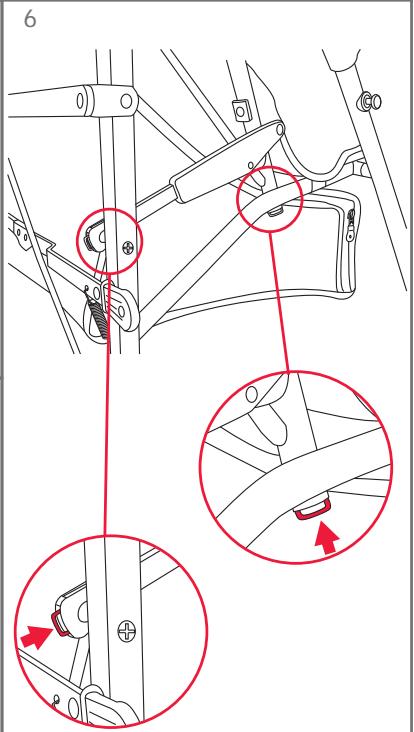 6