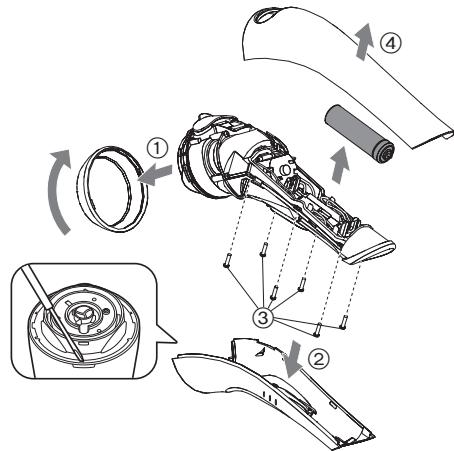 ④

①

③

②