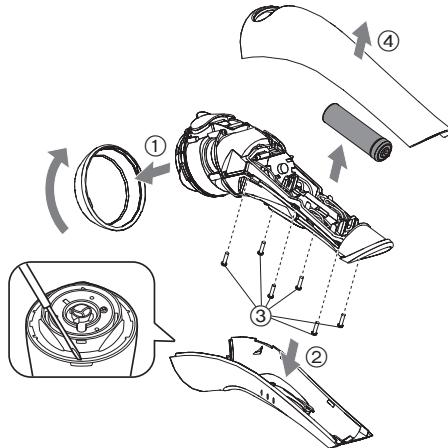 ④
①
③
②