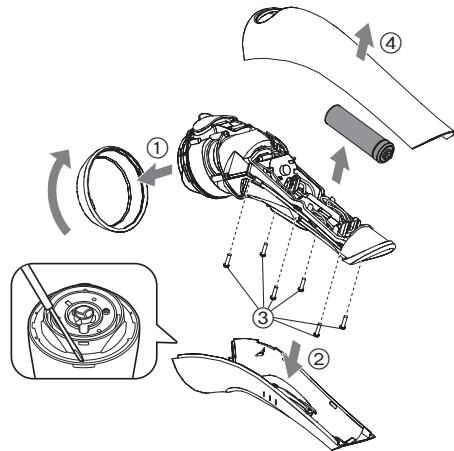 ④
①
③
②