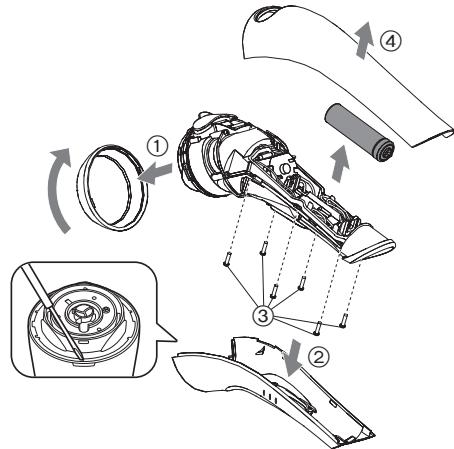 ④

①

③

②