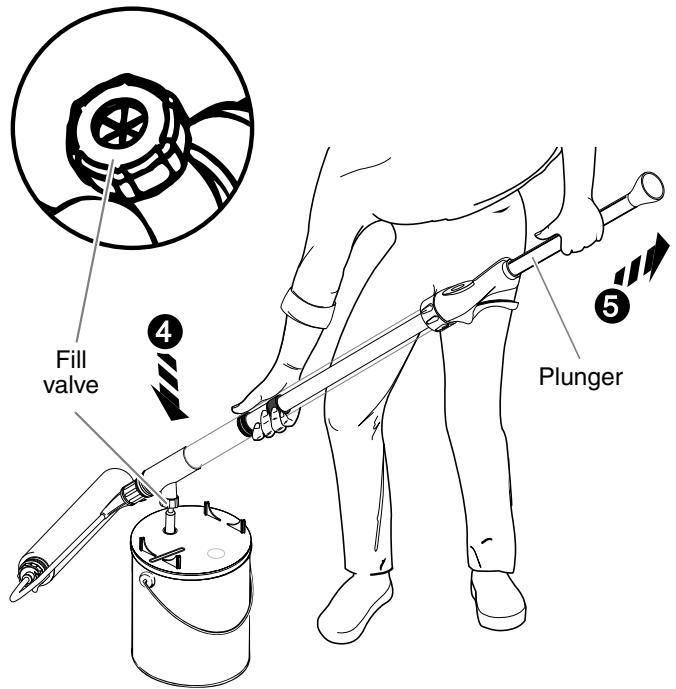 4

Fill valve

5

Plunger