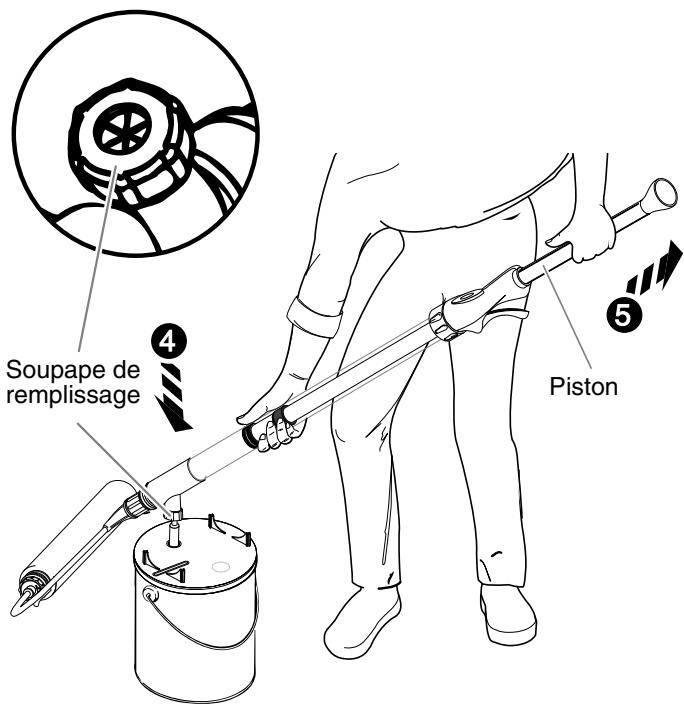 4

Soupape de remplissage

5

Piston