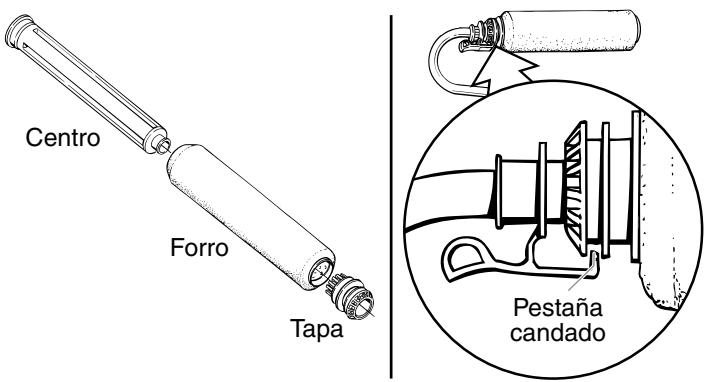 Centro

Forro

Tapa

Pestaña candado