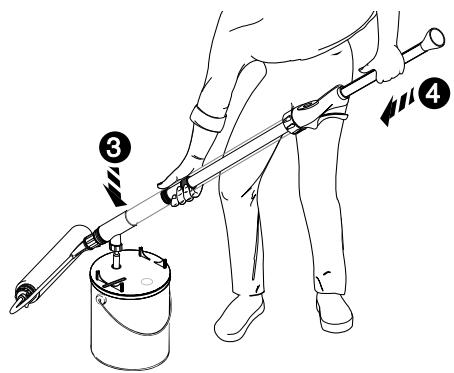 3

4