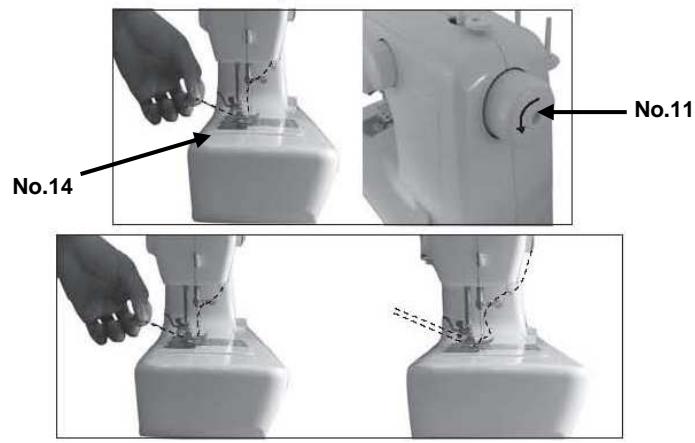 No.14

No.11