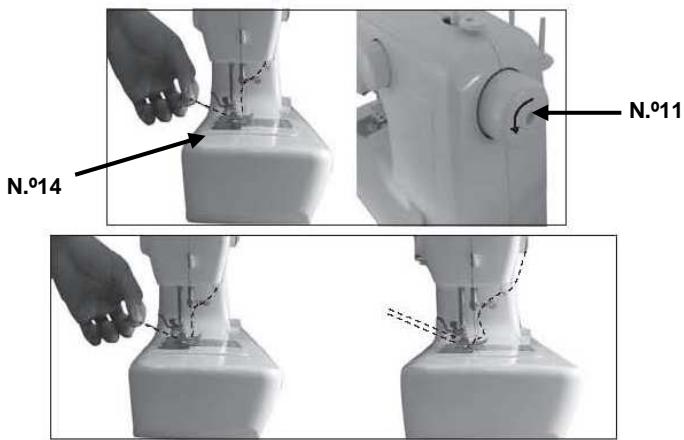 N.º14

N.º11