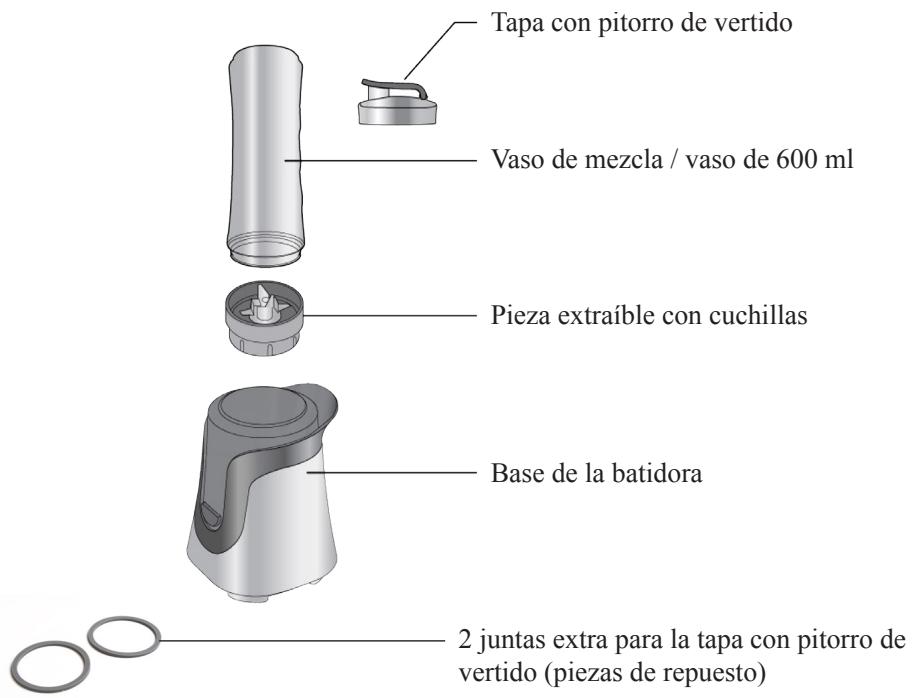 Tapa con pitorro de vertido

Vaso de mezcla / vaso de 600 ml

Pieza extraíble con cuchillas

Base de la batidora

2 juntas extra para la tapa con pitorro de vertido (piezas de repuesto)