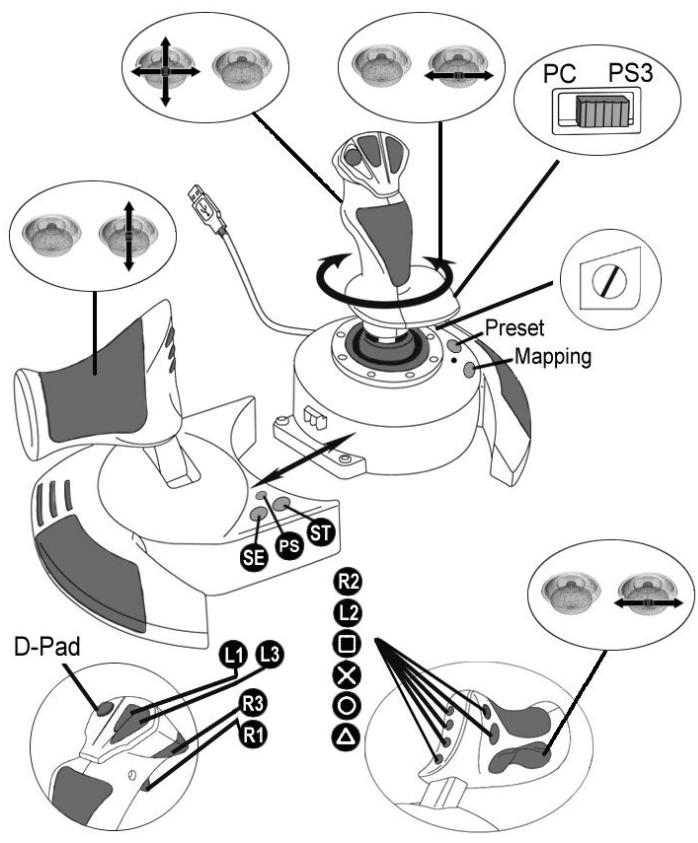 PC PS3

Preset
Mapping

SE PS ST

R2
L2

D-Pad
L1 L3
R3
R1