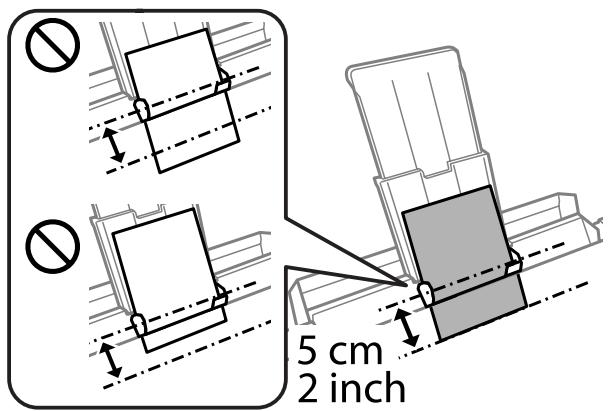 5 cm
2 inch