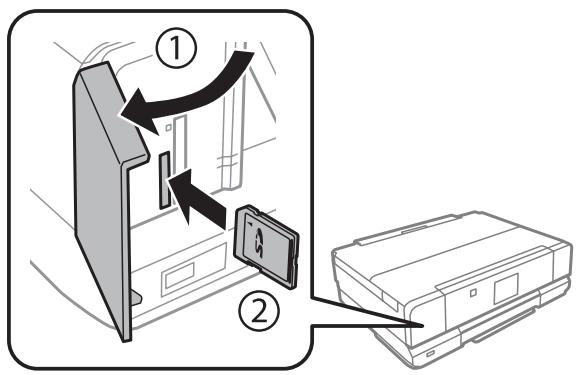 ①
SD
②