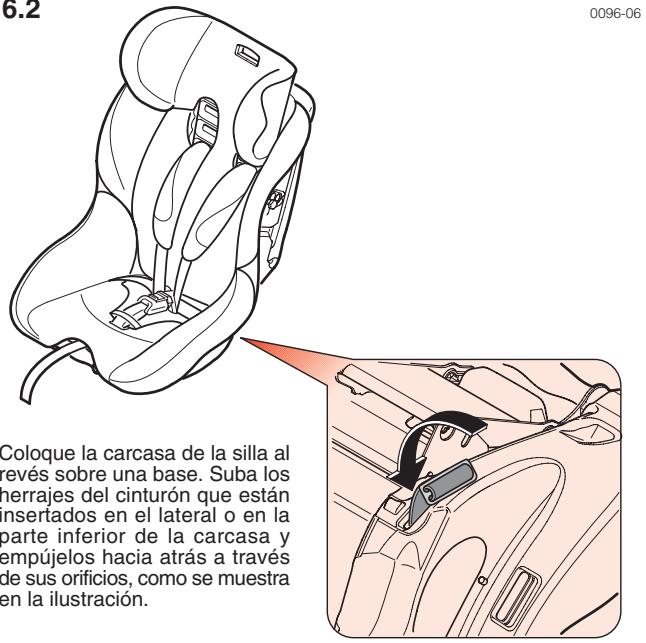 6.2

0096-06

Coloque la carcasa de la silla al revés sobre una base. Suba los herrajes del cinturón que están insertados en el lateral o en la parte inferior de la carcasa y empújelos hacia atrás a través de sus orificios, como se muestra en la ilustración.