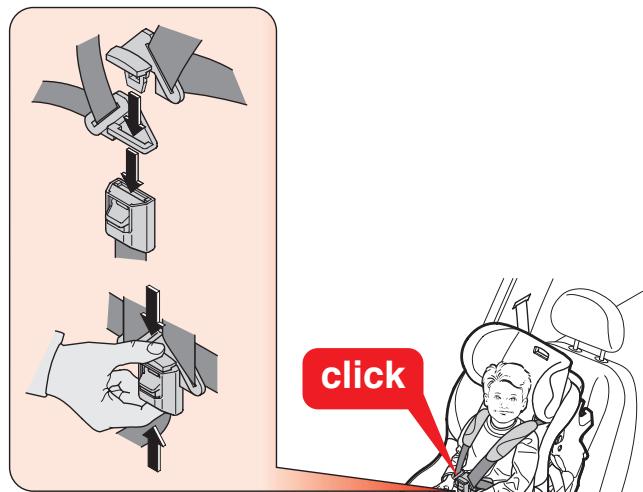 click