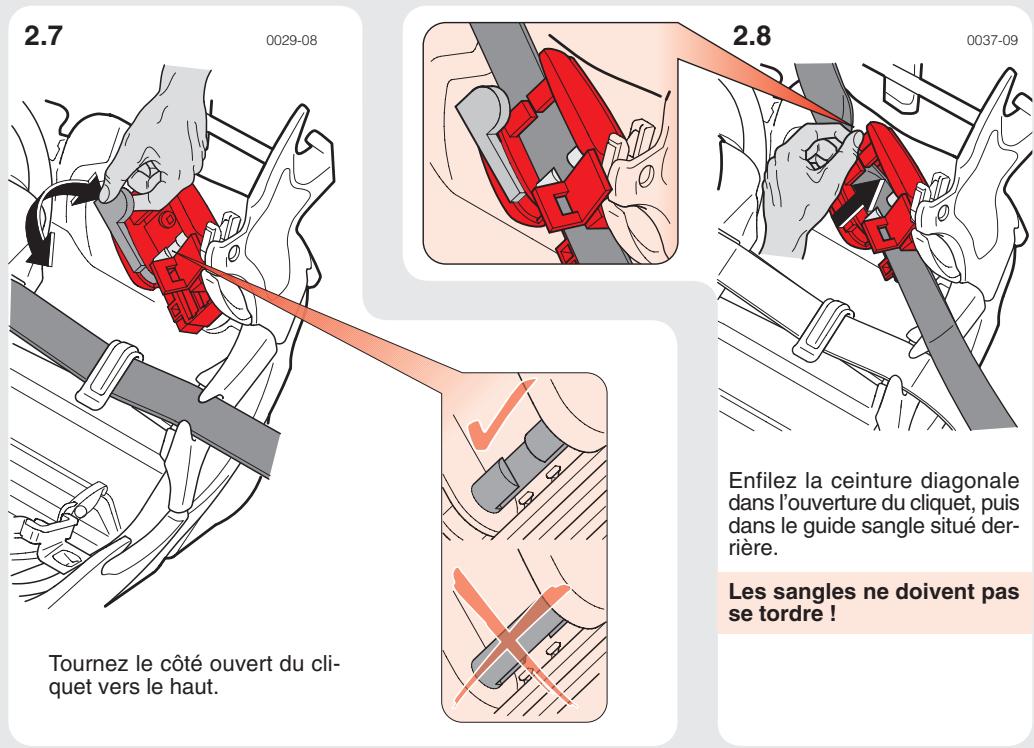 2.7

0029-08

Tournez le côté ouvert du cliquet vers le haut.

2.8

0037-09

Enfilez la ceinture diagonale dans l'ouverture du cliquet, puis dans le guide sangle situé derrière.

Les sangles ne doivent pas se tordre !