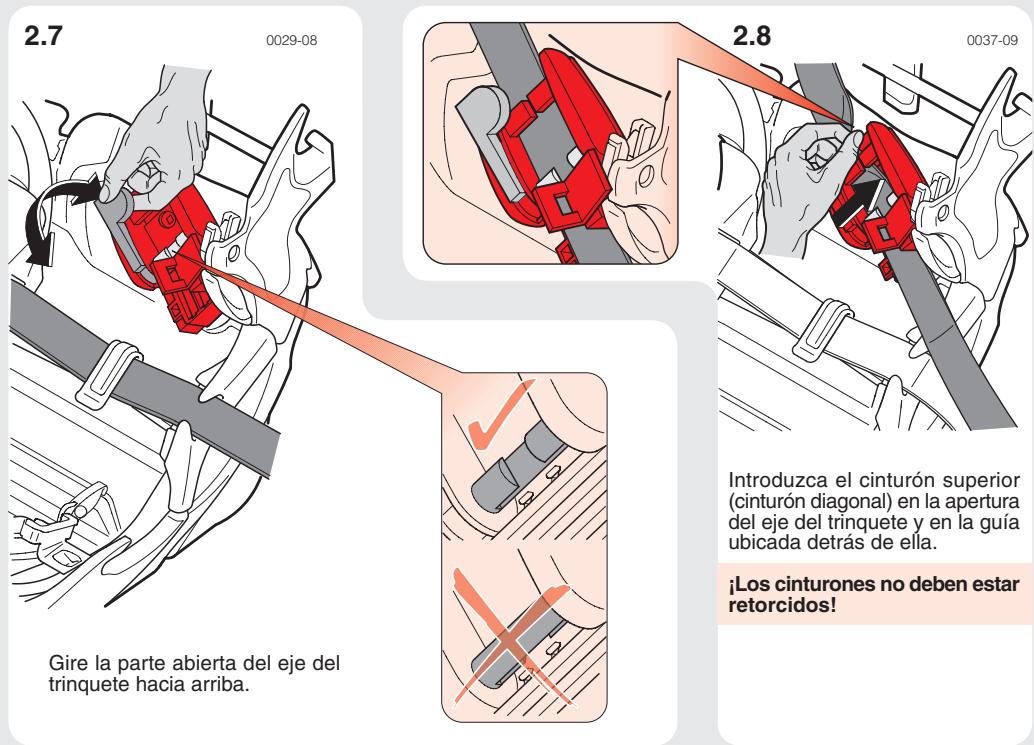 2.7

0029-08

Gire la parte abierta del eje del trinquete hacia arriba.

2.8

0037-09

Introduzca el cinturón superior (cinturón diagonal) en la apertura del eje del trinquete y en la guía ubicada detrás de ella.

¡Los cinturones no deben estar retorcidos!