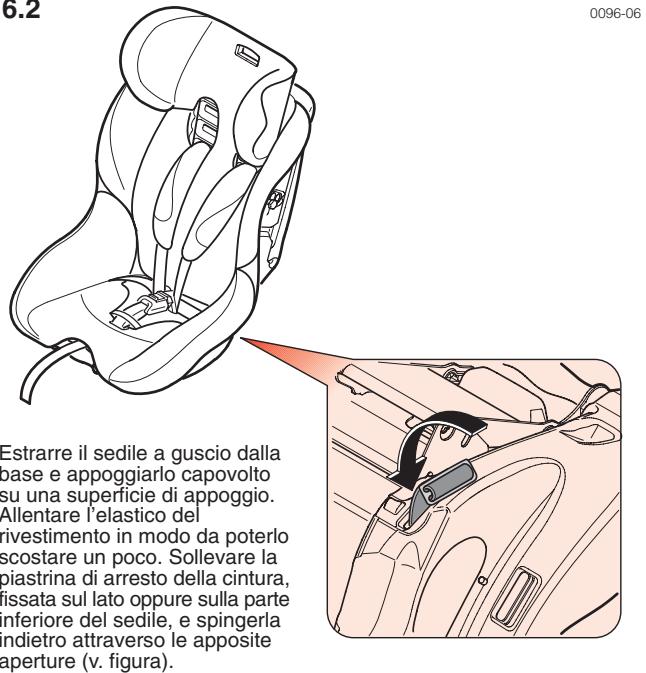 6.2

0096-06

Estrarre il sedile a guscio dalla base e appoggiarlo capovolto su una superficie di appoggio. Allentare l'elastico del rivestimento in modo da poterlo scostare un poco. Sollevare la piastrina di arresto della cintura, fissata sul lato oppure sulla parte inferiore del sedile, e spingerla indietro attraverso le apposite aperture (v. figura).