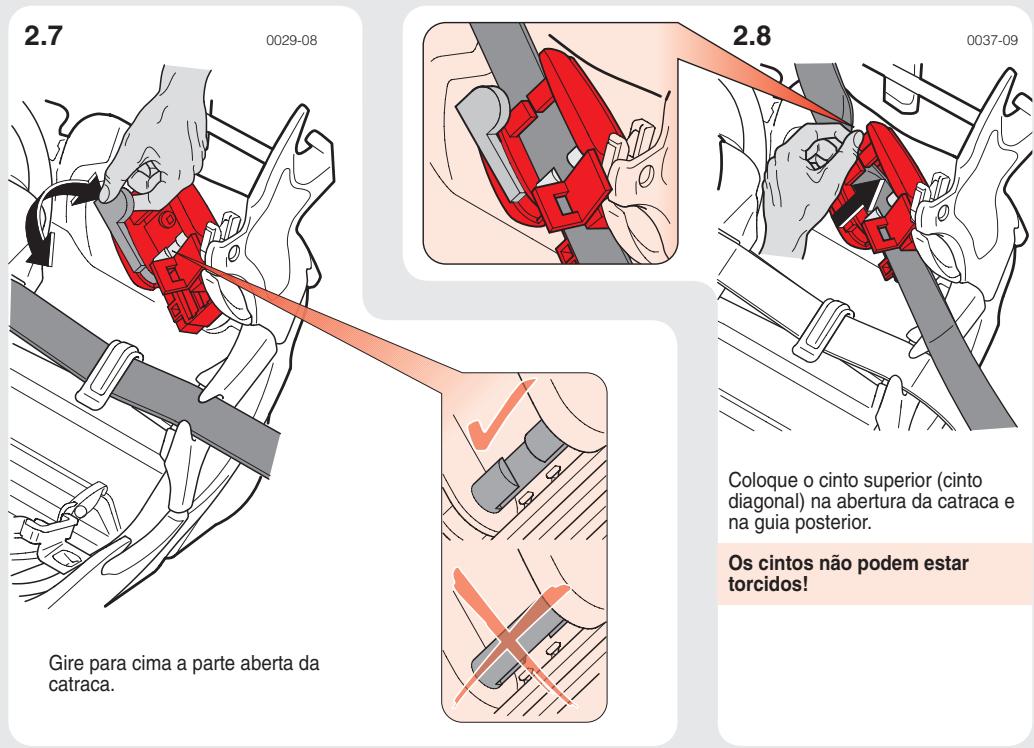 2.7

0029-08

Gire para cima a parte aberta da catraca.

2.8

0037-09

Coloque o cinto superior (cinto diagonal) na abertura da catraca e na guia posterior.

Os cintos não podem estar torcidos!