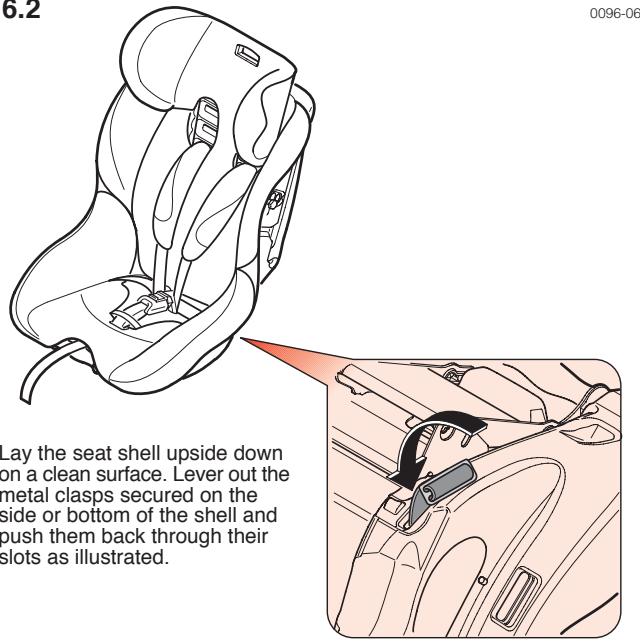 6.2

0096-06

Lay the seat shell upside down on a clean surface. Lever out the metal clasps secured on the side or bottom of the shell and push them back through their slots as illustrated.