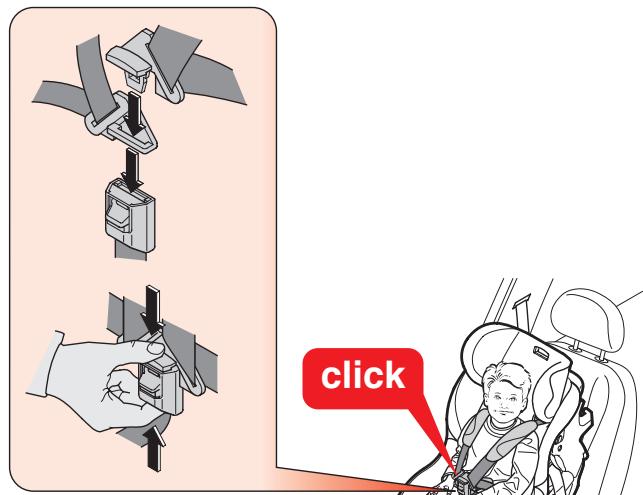 click